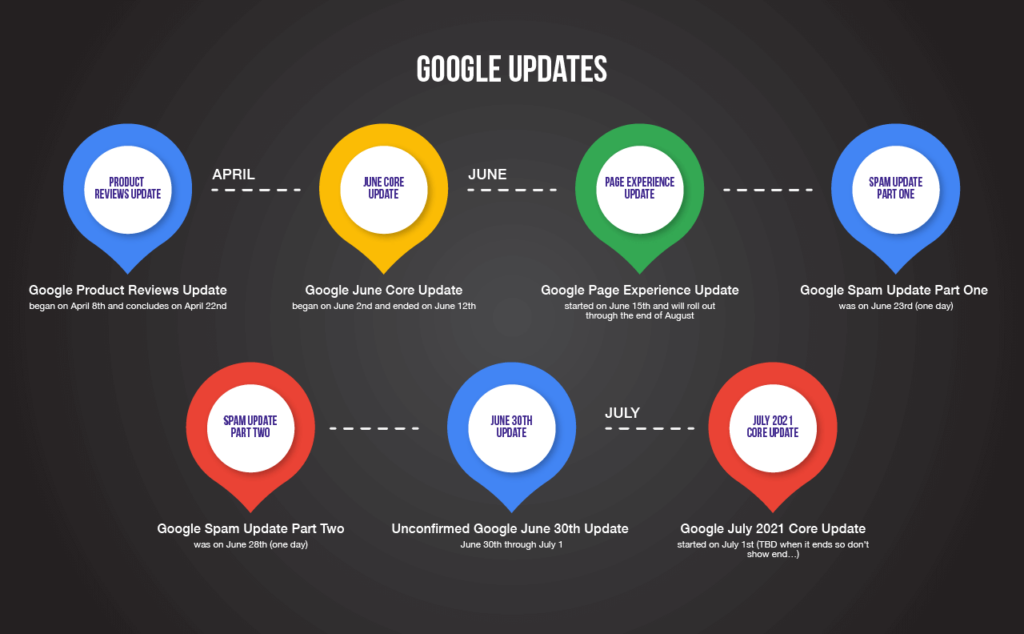 GOOGLE UPDATES

PRODUCT REVIEWS UPDATE

APRIL

JUNE CORE UPDATE

JUNE

PAGE EXPERIENCE UPDATE

SPAM UPDATE PART ONE

Google Product Reviews Update
began on April 8th and concludes on April 22nd

Google June Core Update
began on June 2nd and ended on June 12th

Google Page Experience Update
started on June 15th and will roll out through the end of August

Google Spam Update Part One
was on June 23rd (one day)

SPAM UPDATE PART TWO

JUNE 30TH UPDATE

JULY

JULY 2021 CORE UPDATE

Google Spam Update Part Two
was on June 28th (one day)

Unconfirmed Google June 30th Update
June 30th through July 1

Google July 2021 Core Update
started on July 1st (TBD when it ends so don't show end...)